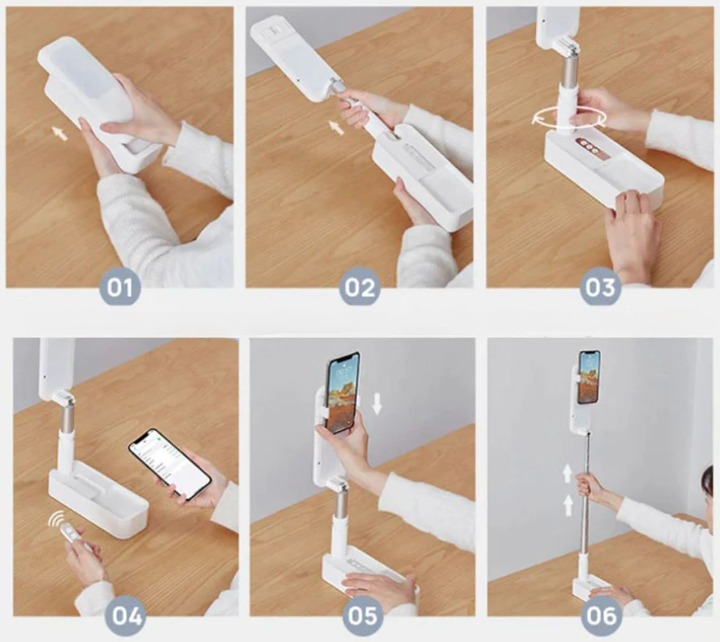 01

02

03

04

05

06